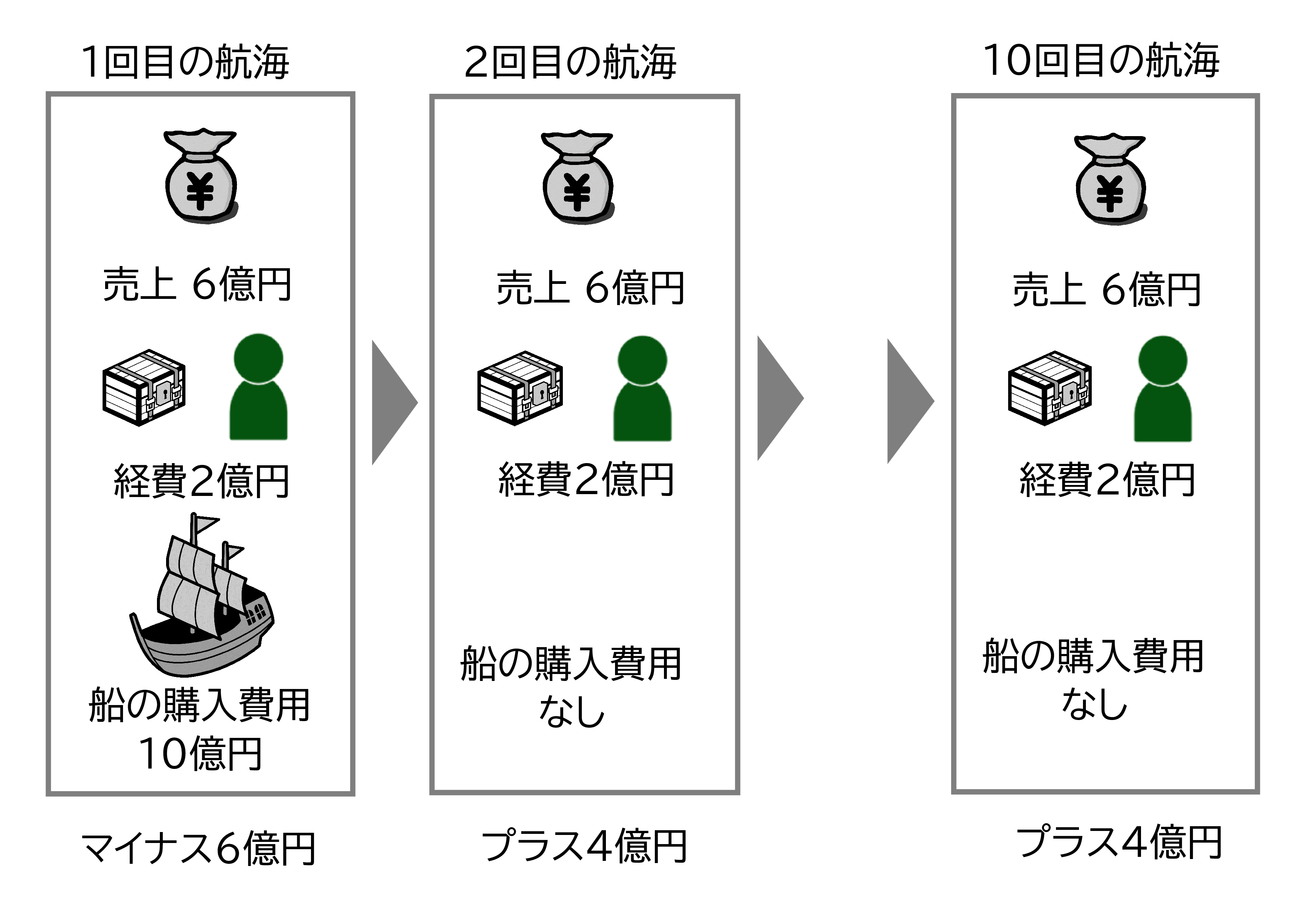 1回目の航海

¥

売上 6億円

経費2億円

船の購入費用
10億円

マイナス6億円

2回目の航海

¥

売上 6億円

経費2億円

船の購入費用
なし

プラス4億円

10回目の航海

¥

売上 6億円

経費2億円

船の購入費用
なし

プラス4億円